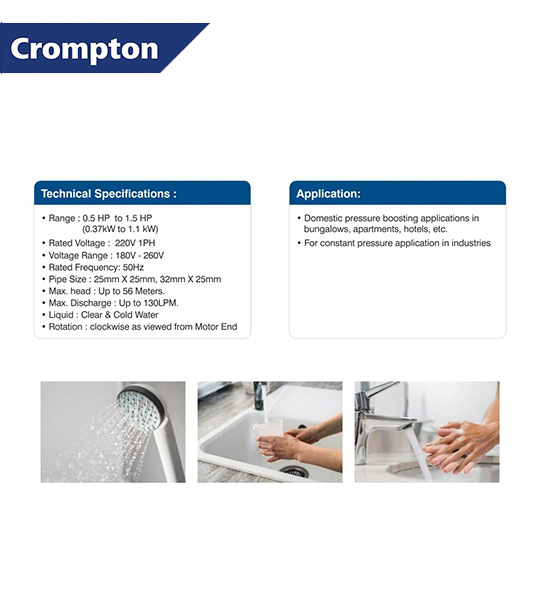 Crompton

Technical Specifications :

• Range : 0.5 HP to 1.5 HP (0.37kW to 1.1 kW)
• Rated Voltage : 220V 1PH
• Voltage Range : 180V - 260V
• Rated Frequency: 50Hz
• Pipe Size : 25mm X 25mm, 32mm X 25mm
• Max. head : Up to 56 Meters.
• Max. Discharge : Up to 130LPM.
• Liquid : Clear & Cold Water
• Rotation : clockwise as viewed from Motor End

Application:

• Domestic pressure boosting applications in bungalows, apartments, hotels, etc.
• For constant pressure application in industries